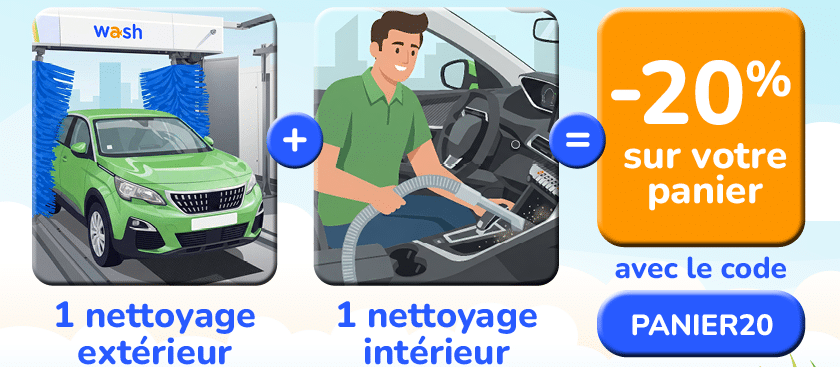 wash

1 nettoyage extérieur

+

1 nettoyage intérieur

=

-20% sur votre panier

avec le code

PANIER20